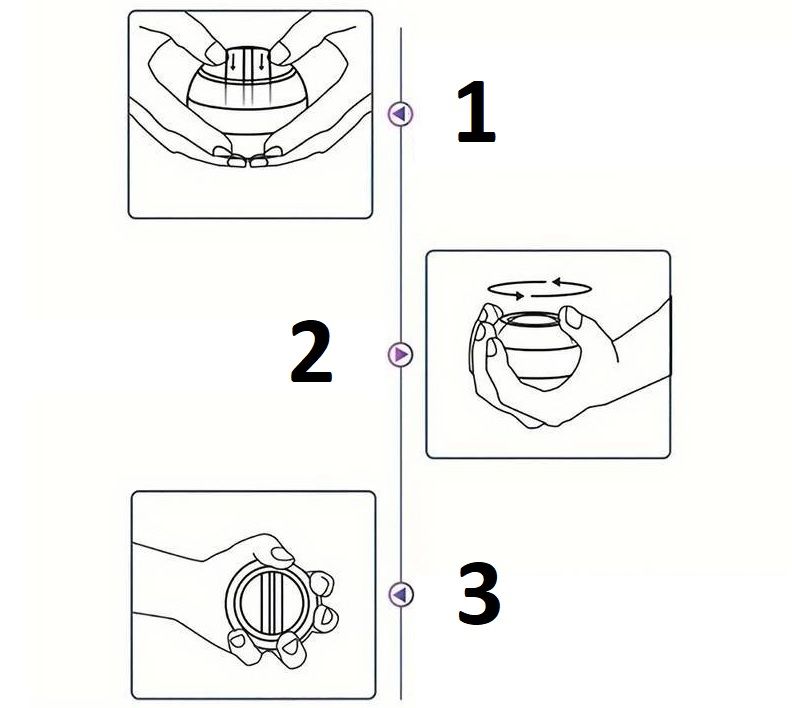 1

2

3