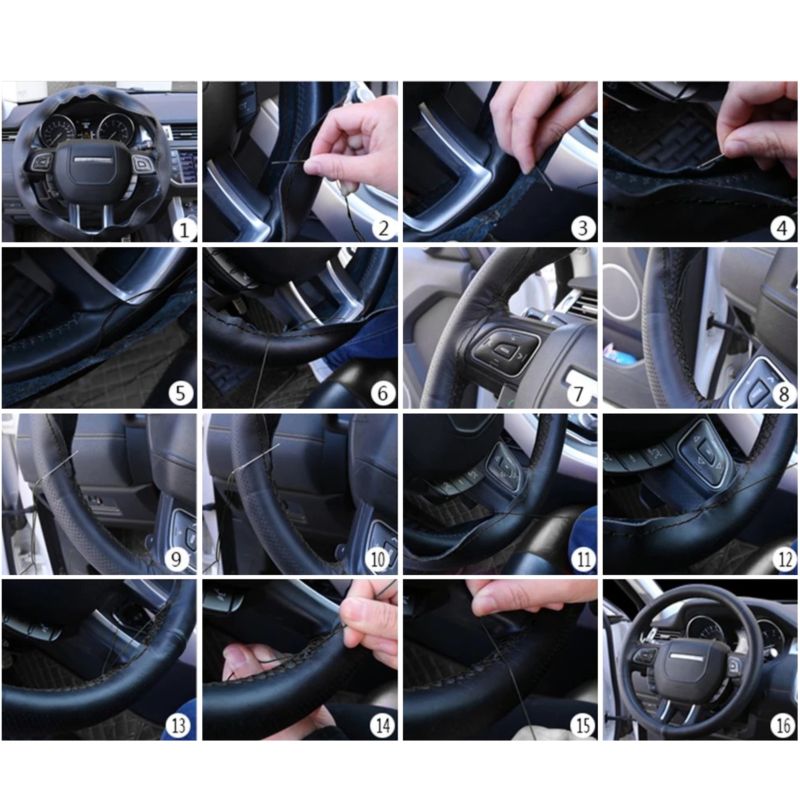 1
2
3
4
5
6
7
8
9
10
11
12
13
14
15
16