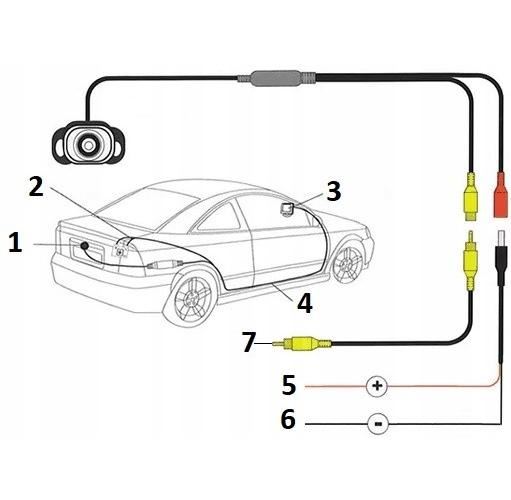 2
3
1
4
7
5
+
6
-