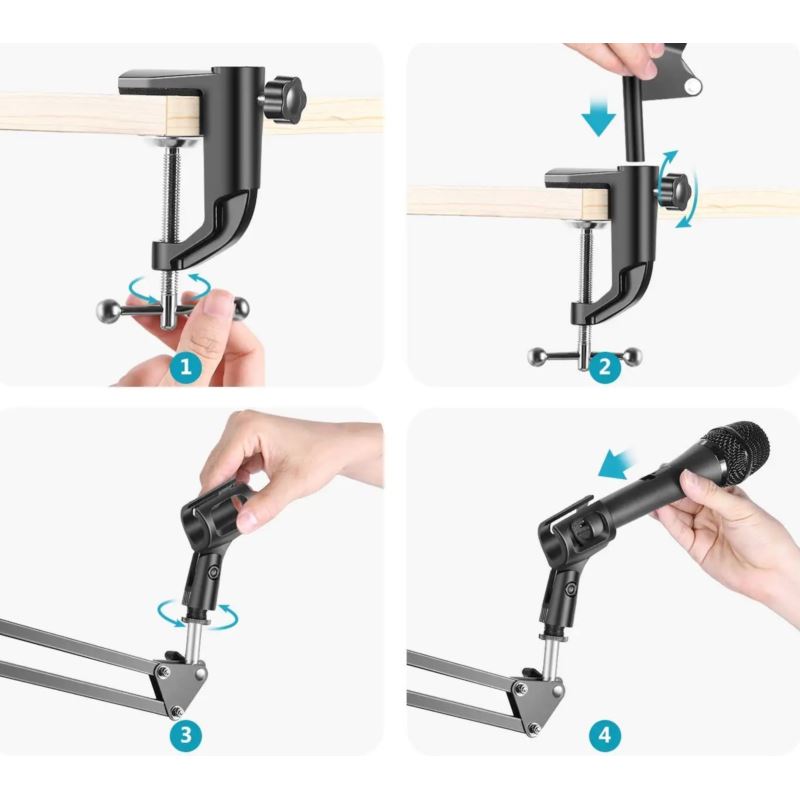 1

2

3

4