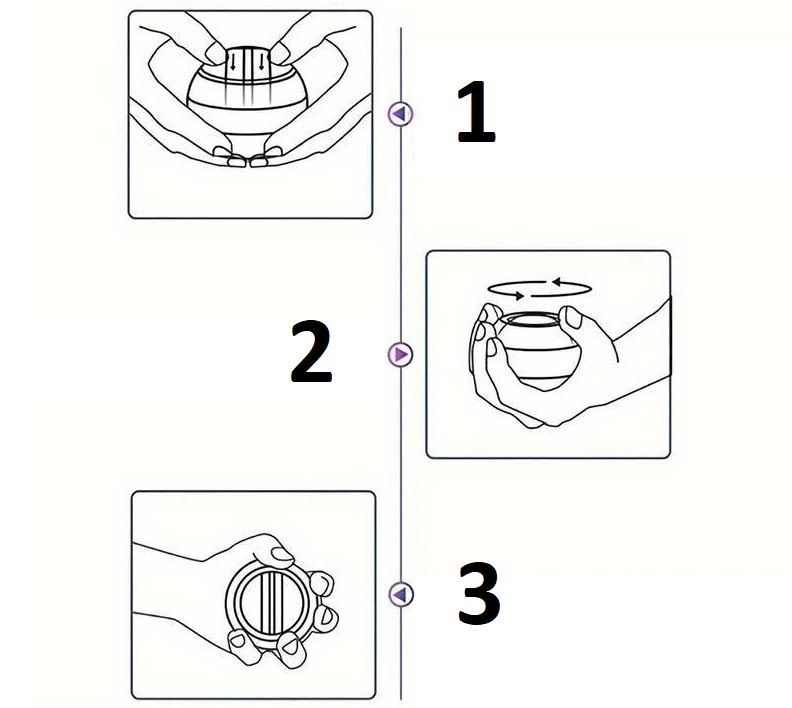 1

2

3