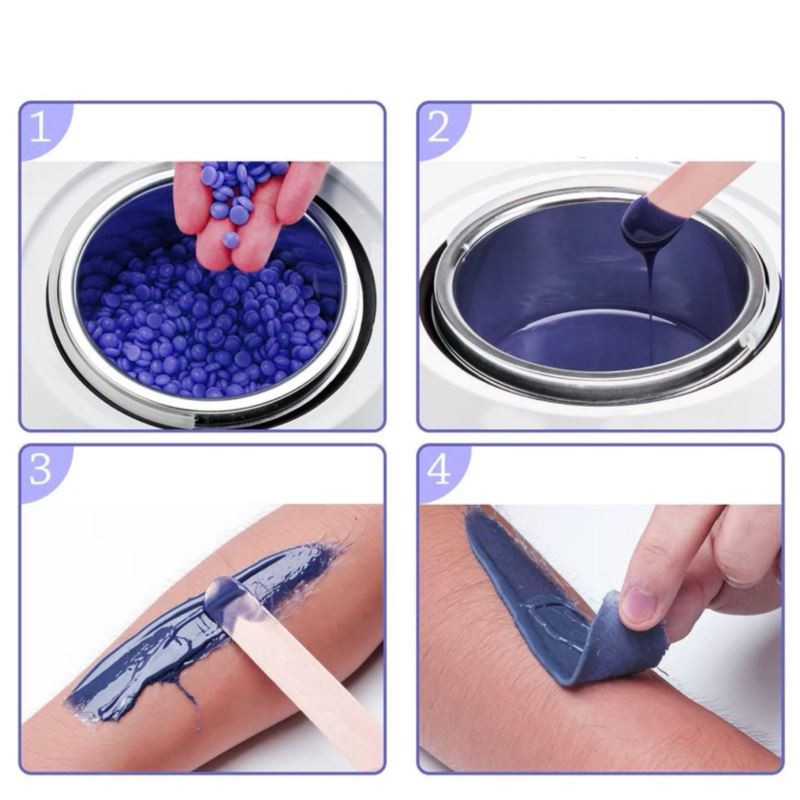 1

2

3

4